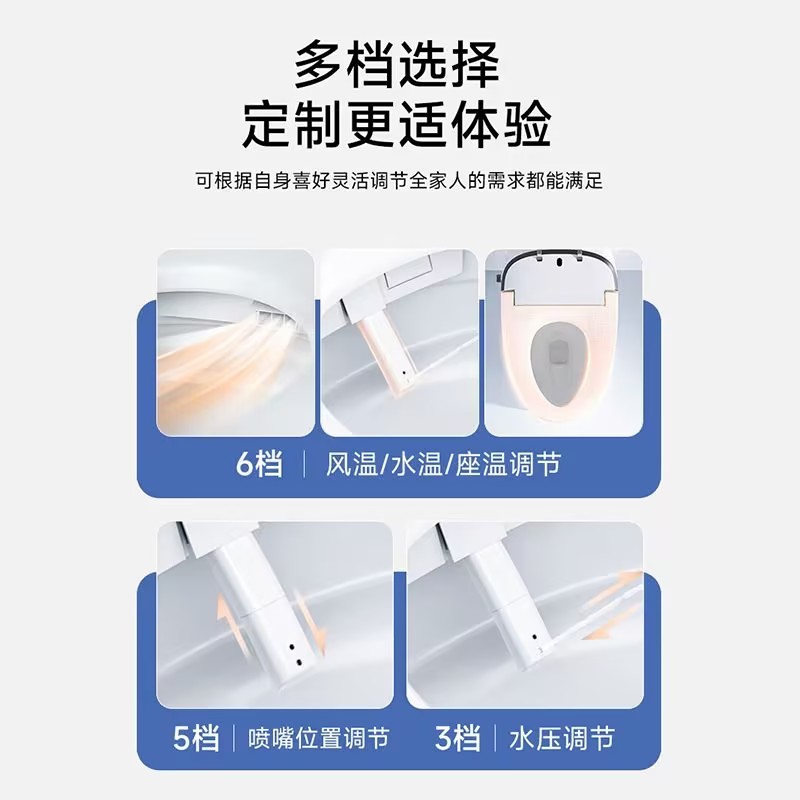 多档选择
定制更适体验

可根据自身喜好灵活调节全家人的需求都能满足

6档 | 风温/水温/座温调节

5档 | 喷嘴位置调节

3档 | 水压调节